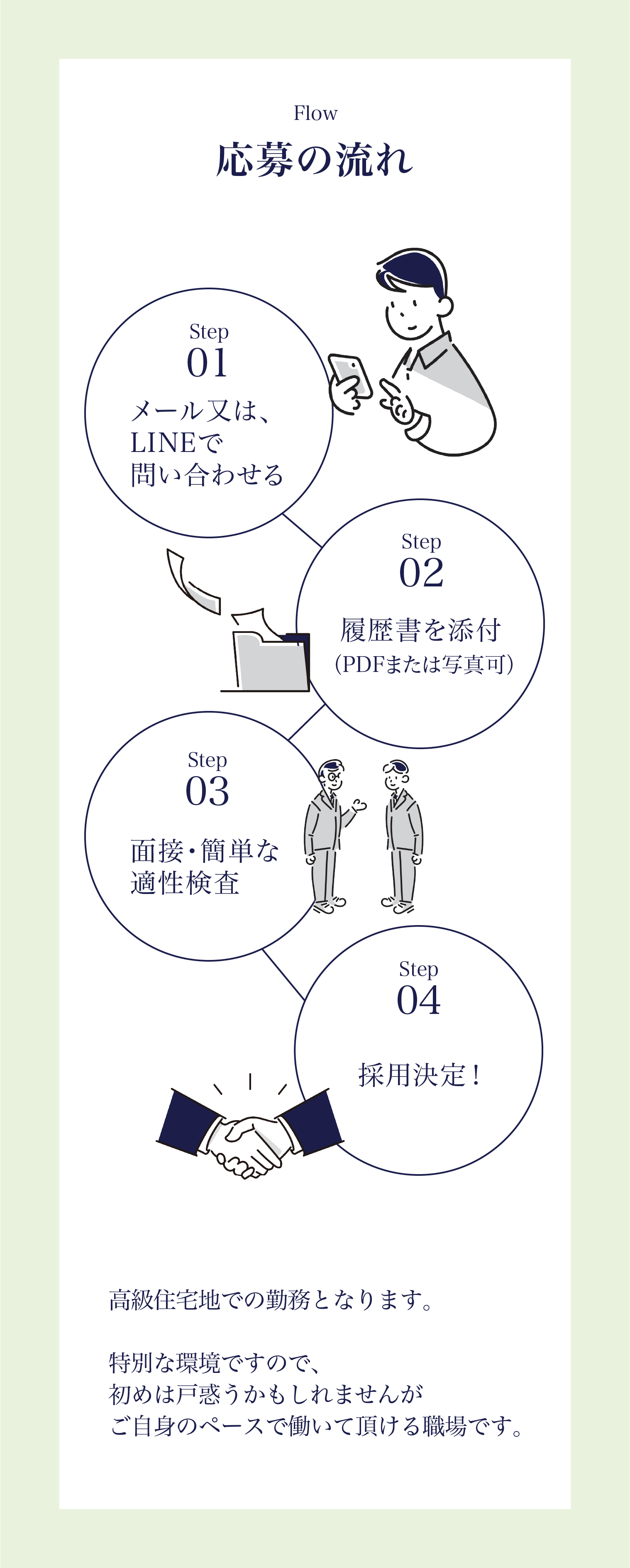 Flow
応募の流れ

Step
01
メール又は、LINEで問い合わせる

Step
02
履歴書を添付
(PDFまたは写真可)

Step
03
面接・簡単な適性検査

Step
04
採用決定!

高級住宅地での勤務となります。

特別な環境ですので、
初めは戸惑うかもしれませんが
ご自身のペースで働いて頂ける職場です。